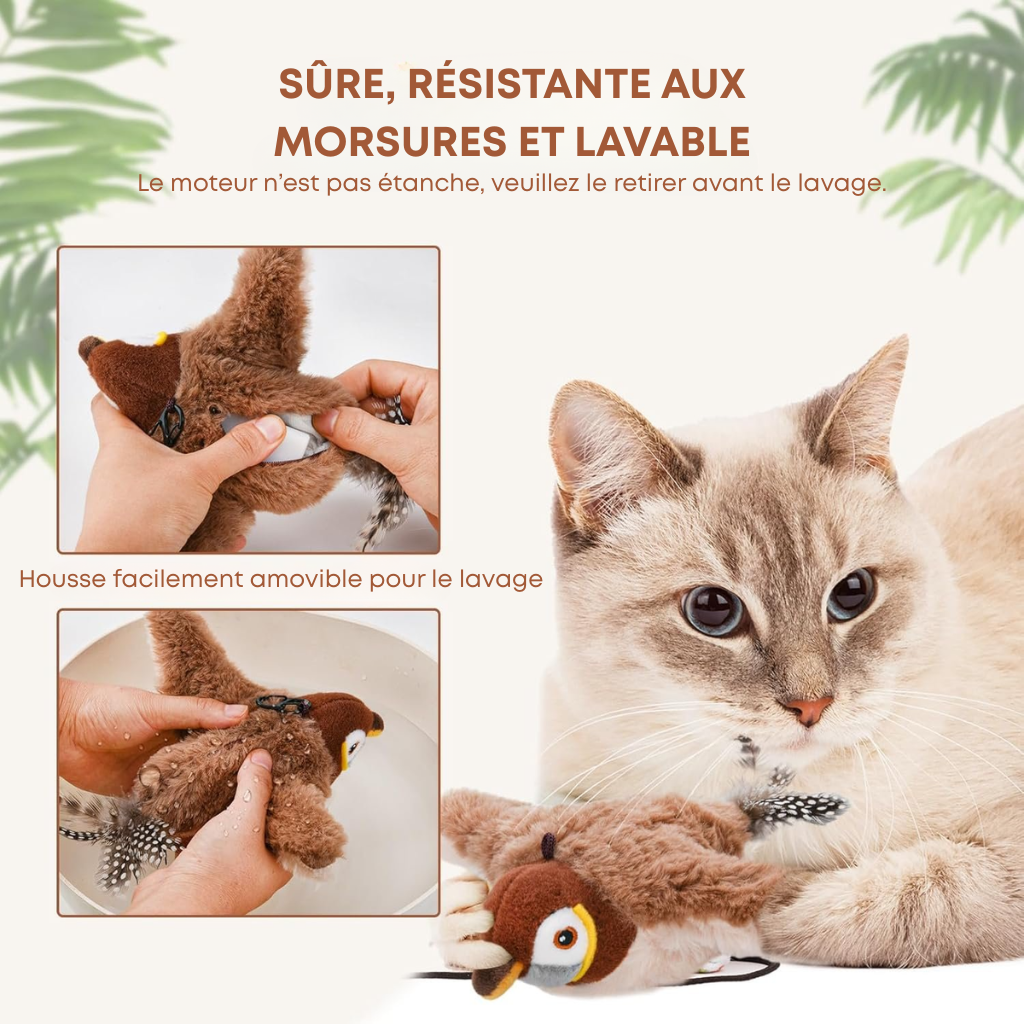 SÛRE, RÉSISTANTE AUX MORSURES ET LAVABLE

Le moteur n'est pas étanche, veuillez le retirer avant le lavage.

Housse facilement amovible pour le lavage