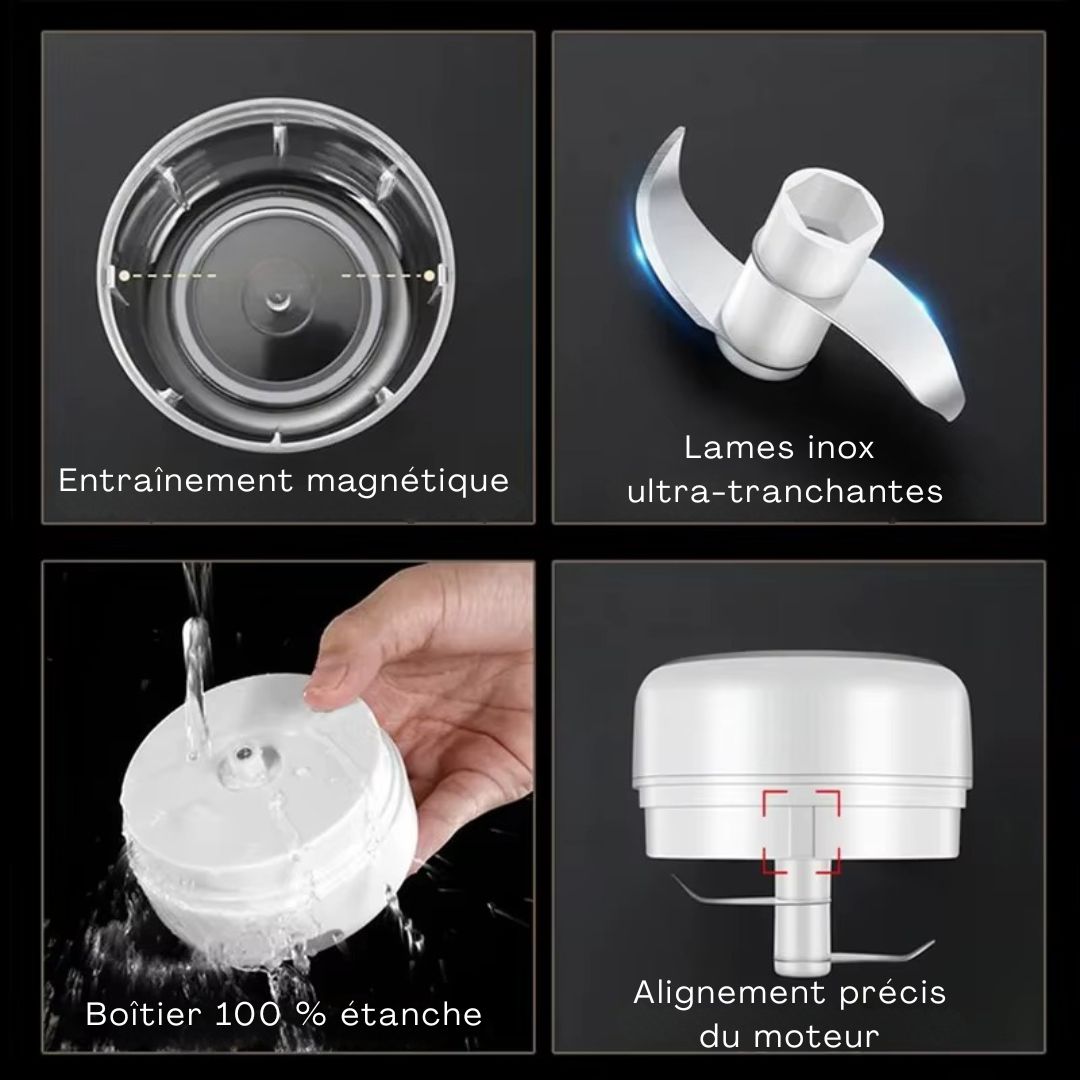 Entraînement magnétique

Lames inox
ultra-tranchantes

Boîtier 100 % étanche

Alignement précis
du moteur