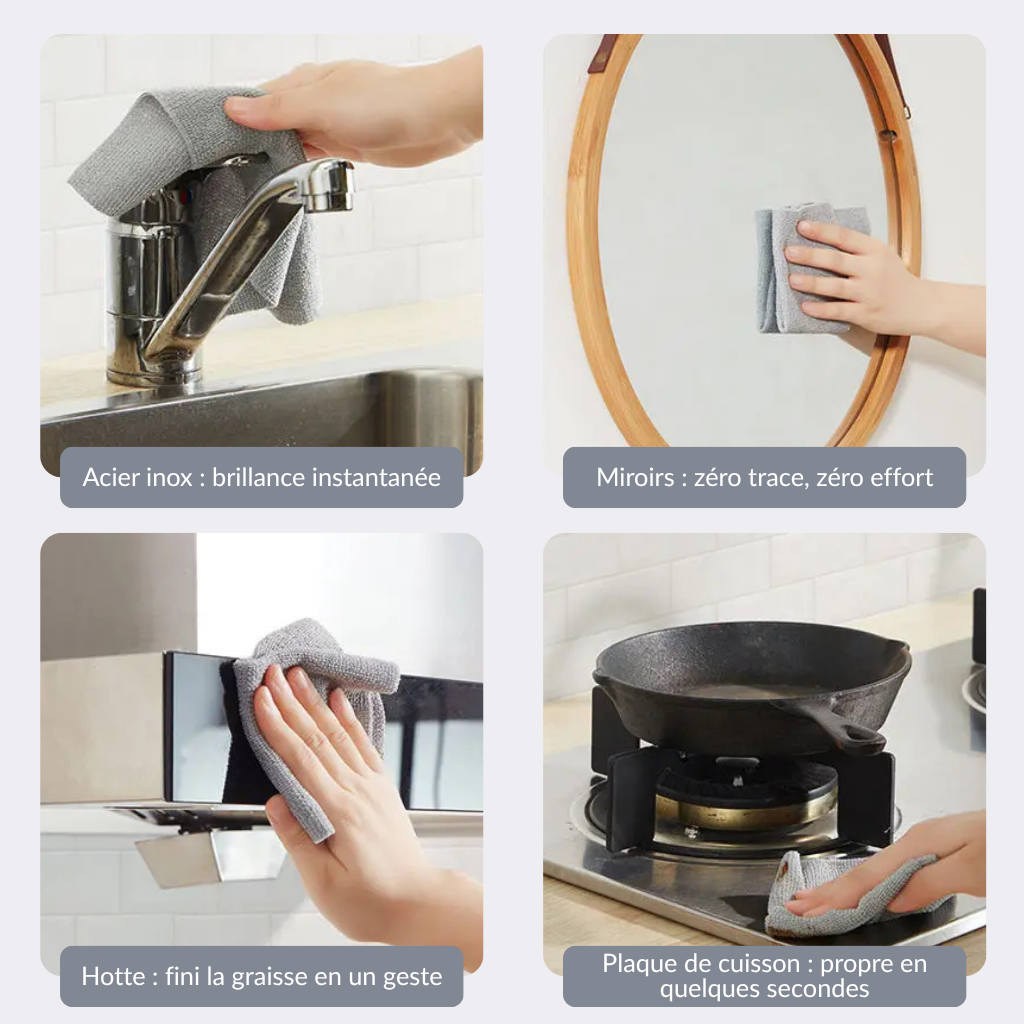 Acier inox : brillance instantanée

Miroirs : zéro trace, zéro effort

Hotte : fini la graisse en un geste

Plaque de cuisson : propre en quelques secondes