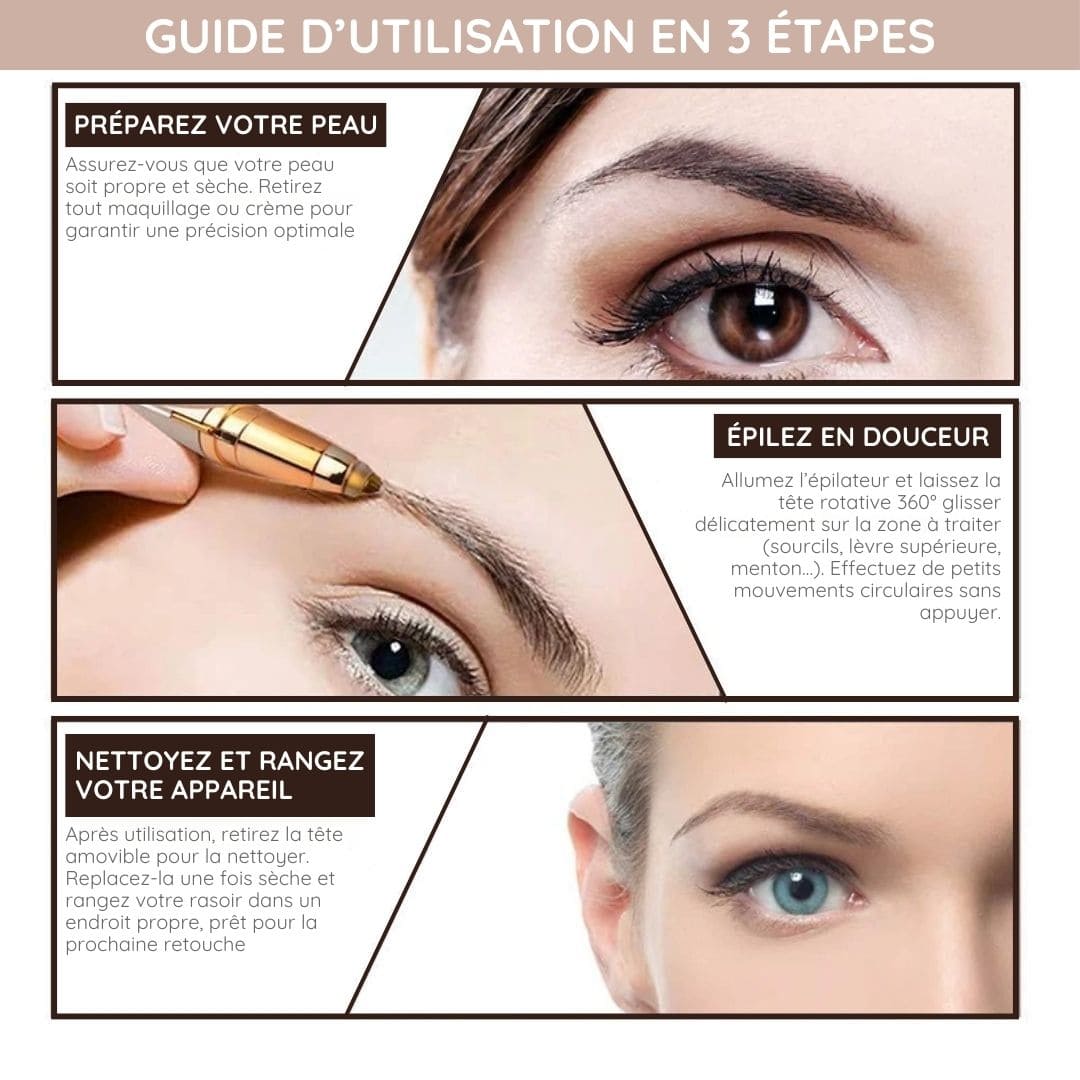 GUIDE D'UTILISATION EN 3 ÉTAPES

PRÉPAREZ VOTRE PEAU

Assurez-vous que votre peau soit propre et sèche. Retirez tout maquillage ou crème pour garantir une précision optimale

ÉPILEZ EN DOUCEUR

Allumez l'épilateur et laissez la tête rotative 360° glisser délicatement sur la zone à traiter (sourcils, lèvre supérieure, menton...). Effectuez de petits mouvements circulaires sans appuyer.

NETTOYEZ ET RANGEZ VOTRE APPAREIL

Après utilisation, retirez la tête amovible pour la nettoyer. Replacez-la une fois sèche et rangez votre rasoir dans un endroit propre, prêt pour la prochaine retouche